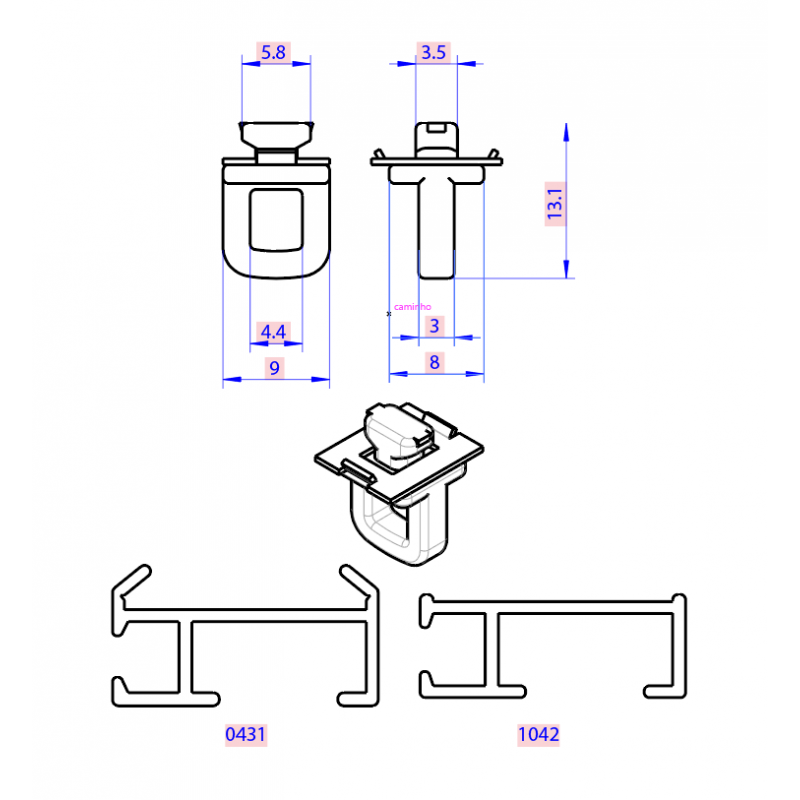 5.8

3.5

13.1

caminho

4.4

3

9

8

0431

1042